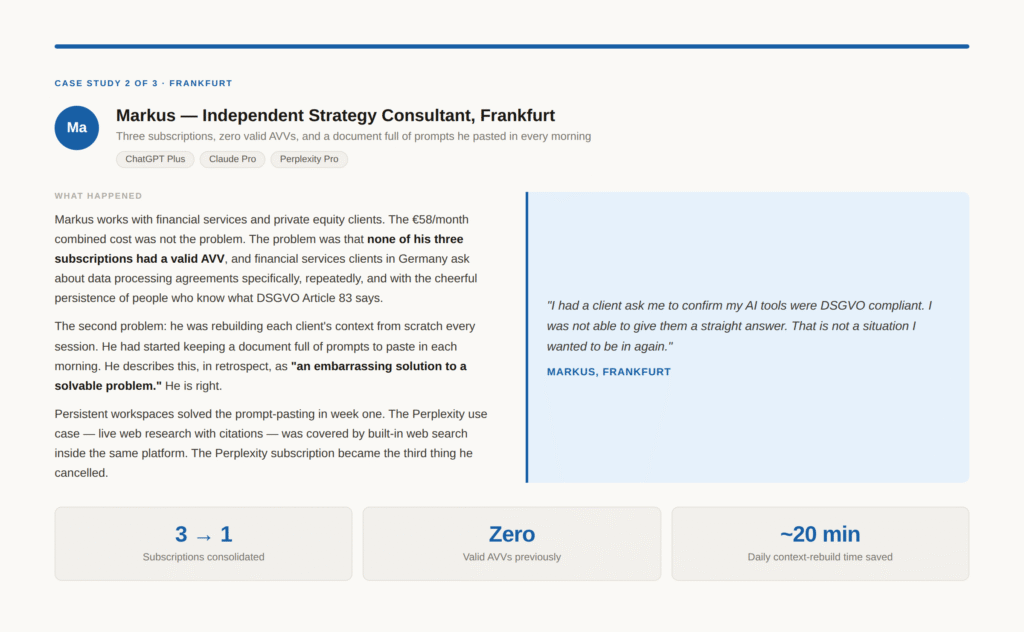 CASE STUDY 2 OF 3 · FRANKFURT

Ma

Markus — Independent Strategy Consultant, Frankfurt

Three subscriptions, zero valid AVVs, and a document full of prompts he pasted in every morning

ChatGPT Plus
Claude Pro
Perplexity Pro

WHAT HAPPENED

Markus works with financial services and private equity clients. The €58/month combined cost was not the problem. The problem was that none of his three subscriptions had a valid AVV, and financial services clients in Germany ask about data processing agreements specifically, repeatedly, and with the cheerful persistence of people who know what DSGVO Article 83 says.

The second problem: he was rebuilding each client's context from scratch every session. He had started keeping a document full of prompts to paste in each morning. He describes this, in retrospect, as "an embarrassing solution to a solvable problem." He is right.

Persistent workspaces solved the prompt-pasting in week one. The Perplexity use case — live web research with citations — was covered by built-in web search inside the same platform. The Perplexity subscription became the third thing he cancelled.

"I had a client ask me to confirm my AI tools were DSGVO compliant. I was not able to give them a straight answer. That is not a situation I wanted to be in again."

MARKUS, FRANKFURT

3 → 1
Subscriptions consolidated

Zero
Valid AVVs previously

~20 min
Daily context-rebuild time saved