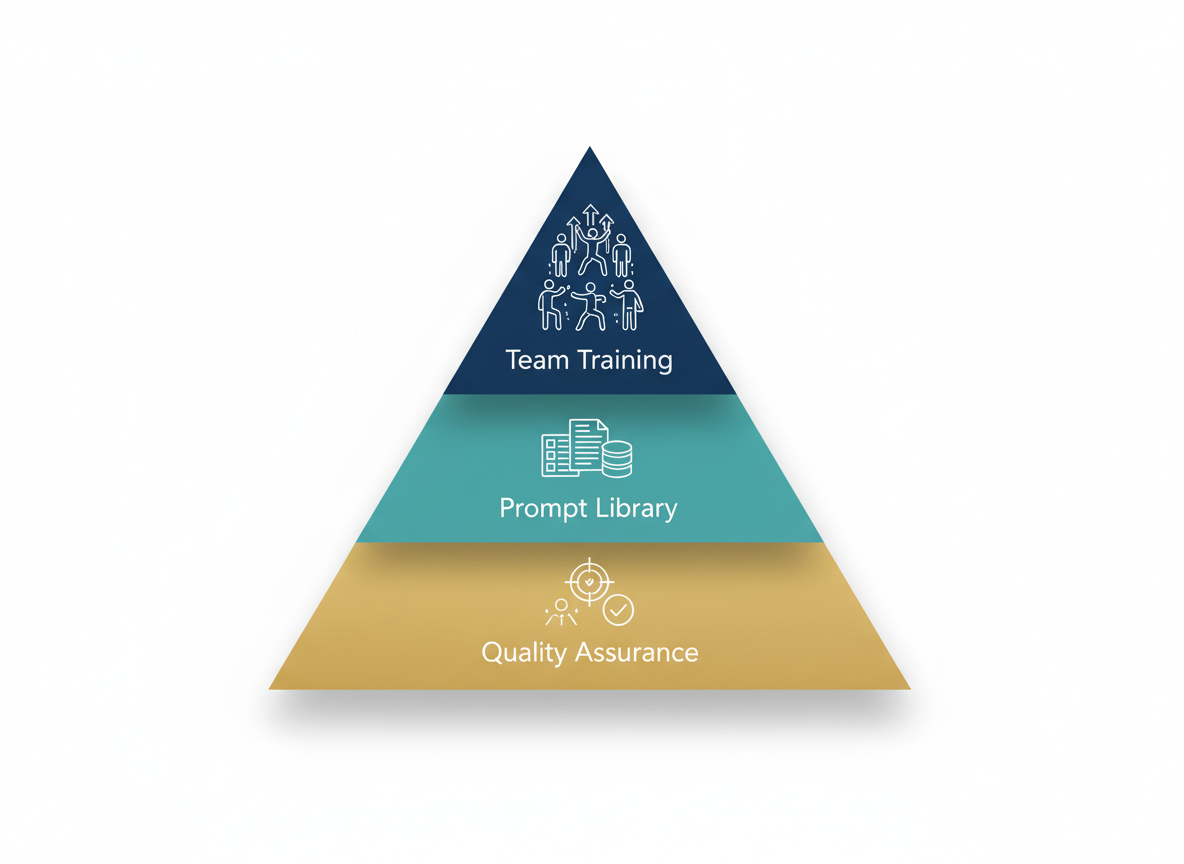 Team Training

Prompt Library

Quality Assurance